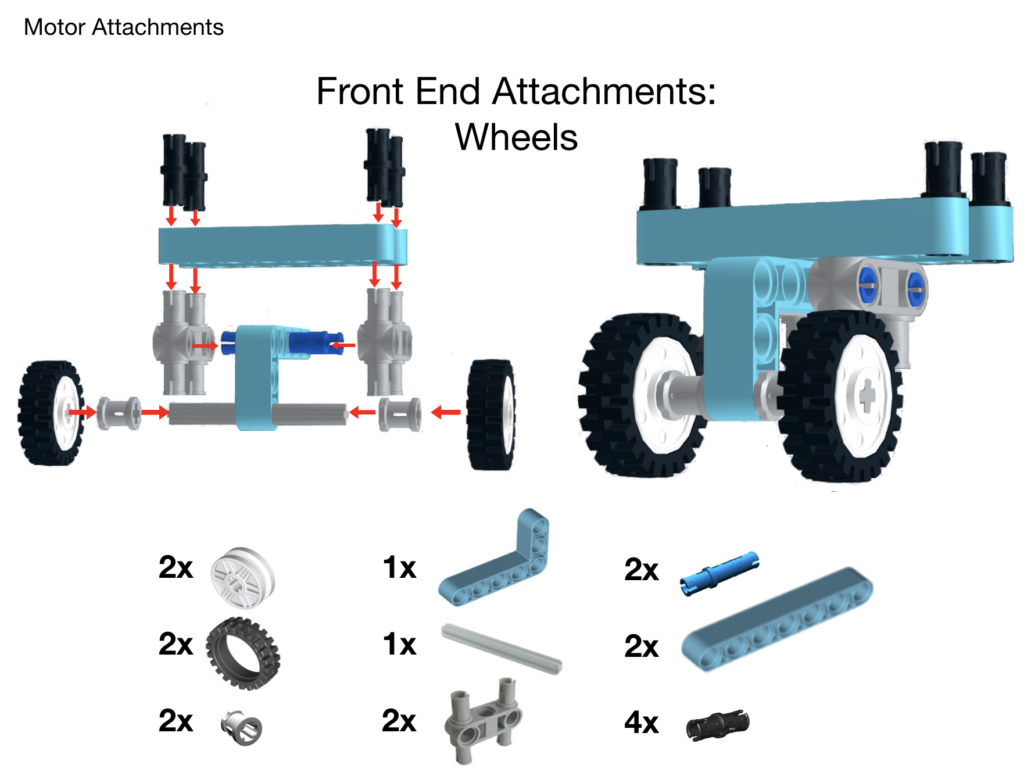 Motor Attachments

Front End Attachments:
Wheels

2x

2x

2x

1x

1x

2x

2x

2x

4x